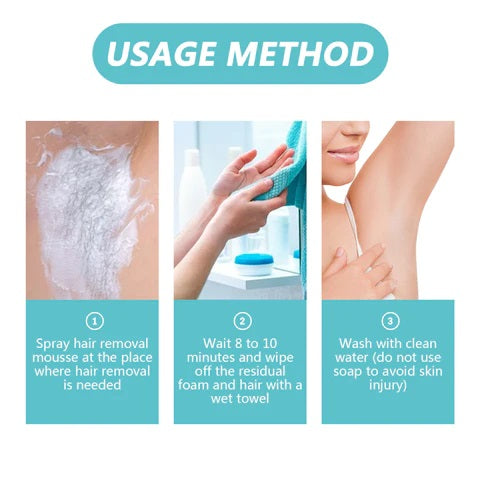 USAGE METHOD

①
Spray hair removal mousse at the place where hair removal is needed

②
Wait 8 to 10 minutes and wipe off the residual foam and hair with a wet towel

③
Wash with clean water (do not use soap to avoid skin injury)